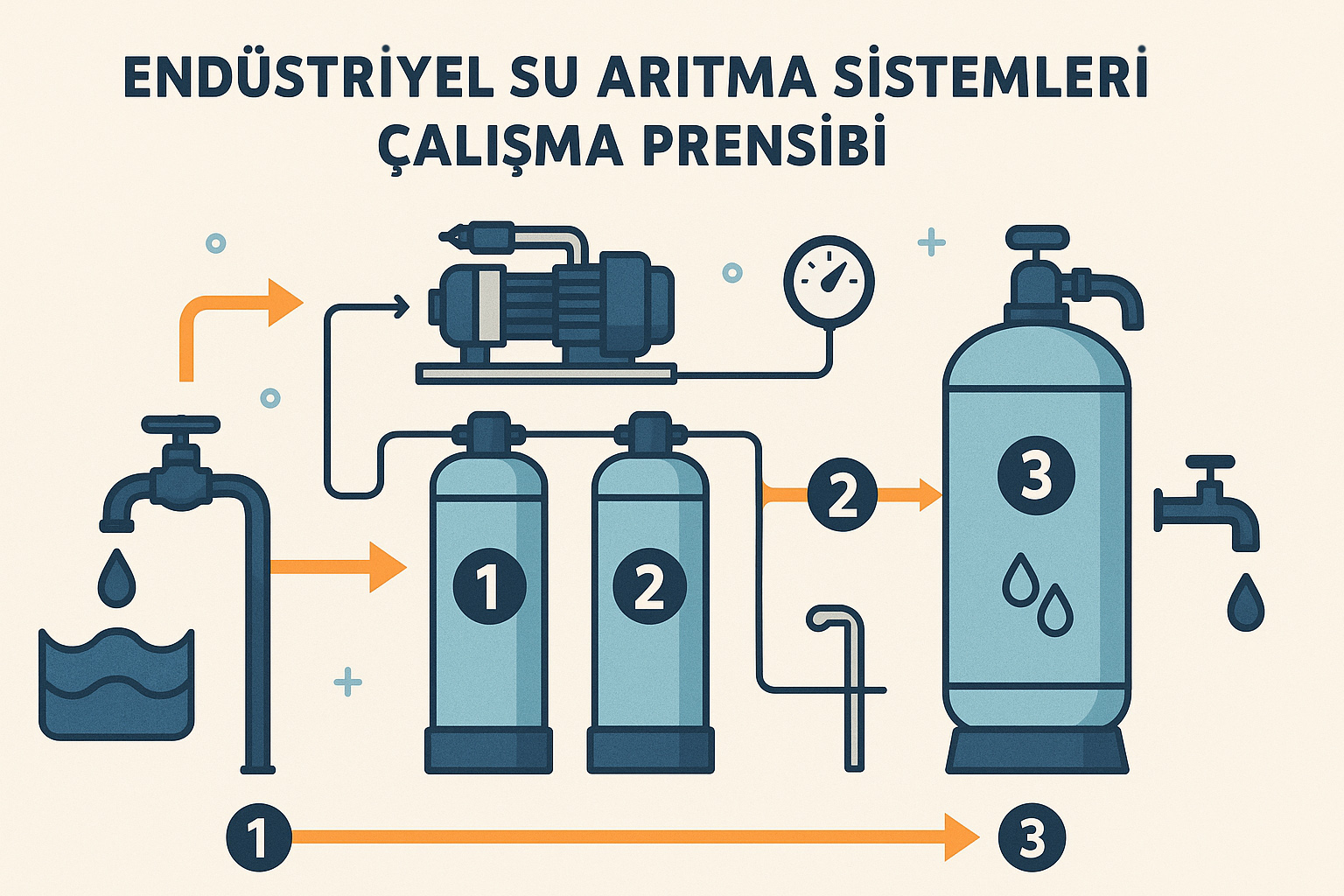 ENDÜSTRİYEL SU ARITMA SİSTEMLERİ ÇALIŞMA PRENSİBİ

1

2

2

3

1

3